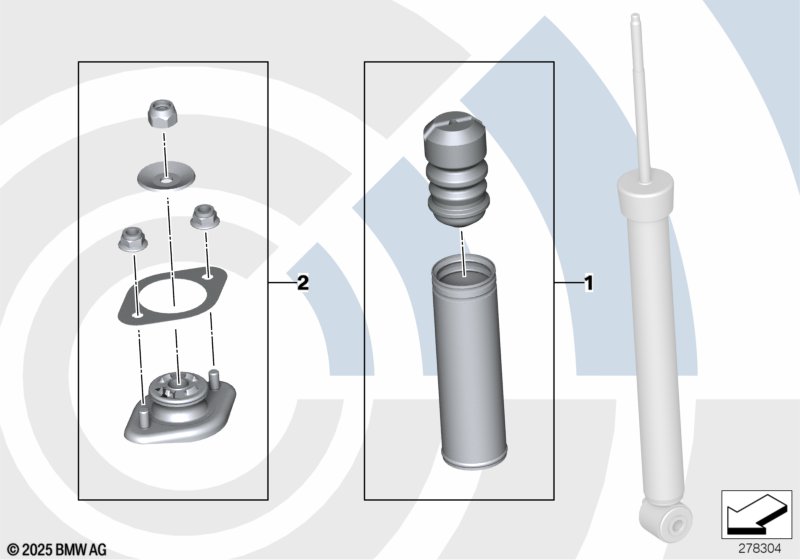 2

1

© 2025 BMW AG

278304