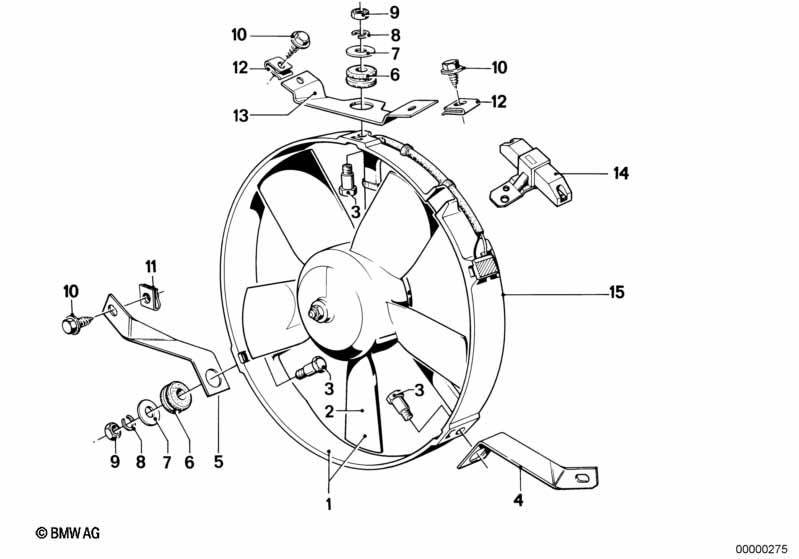 9
8
7
6
10
12
13
10
12
14
3
15
11
10
3
3
2
9
8
7
6
5
1
4
© BMW AG
00000275