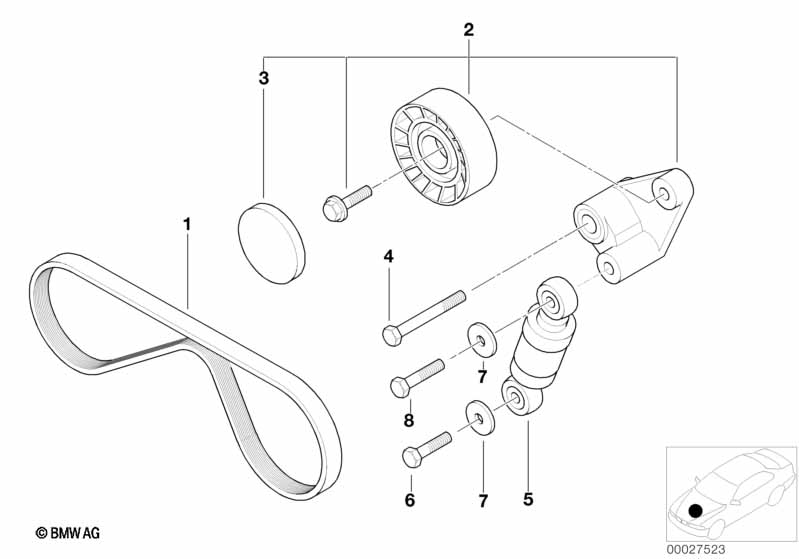 2
3
1
4
7
8
7
6
5
© BMW AG
00027523