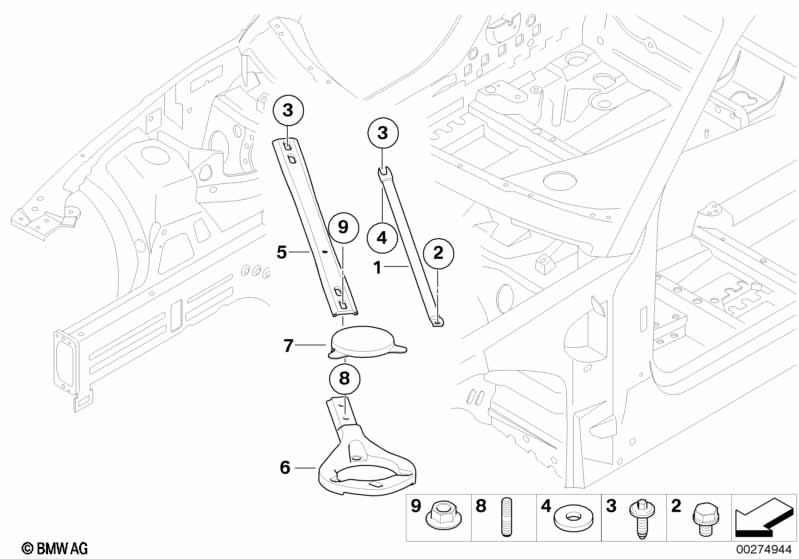 3
3
9
4
5
2
1
7
8
6
9
8
4
3
2
© BMW AG
00274944