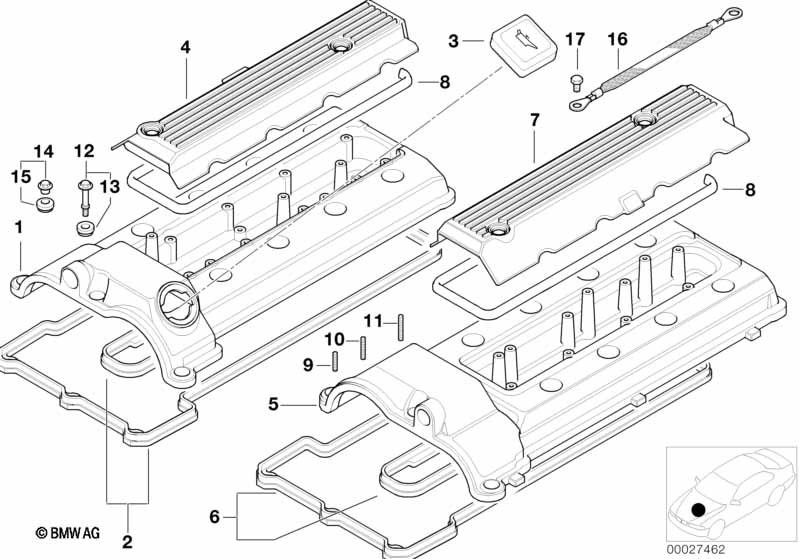 4
3
17
16
8
7
14
12
15
13
8
1
11
10
9
5
6
2
© BMW AG
00027462