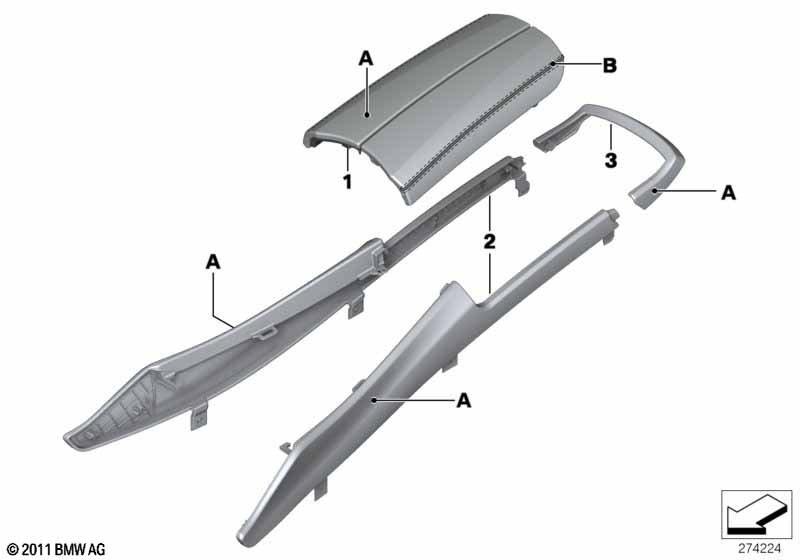 A
B
1
3
A
2
A
A
© 2011 BMW AG
274224