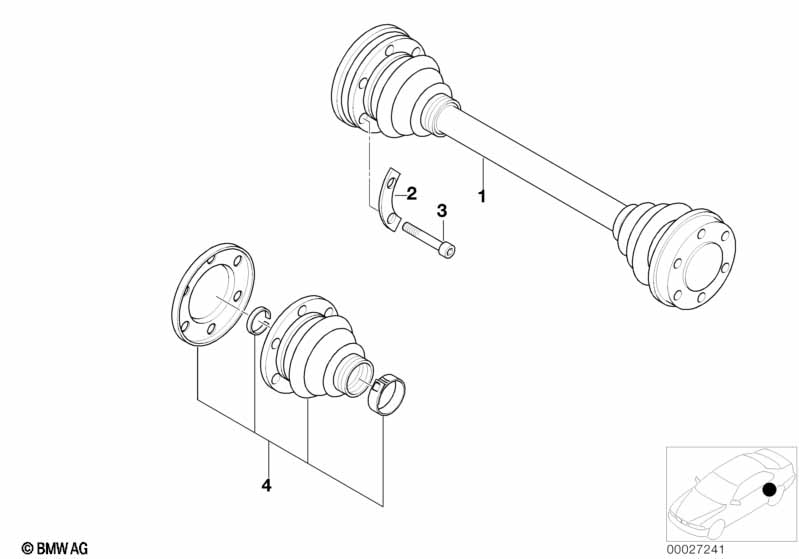 2
3
1
4
© BMW AG
00027241