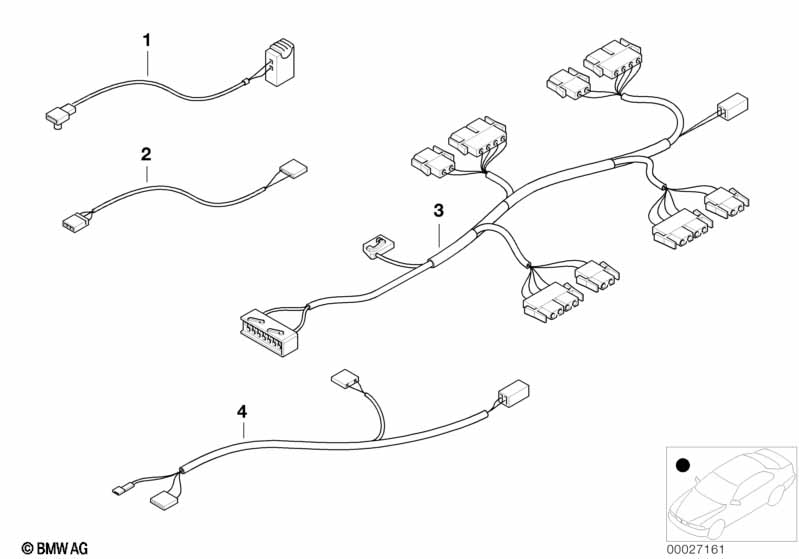 1

2

3

4

© BMW AG

00027161