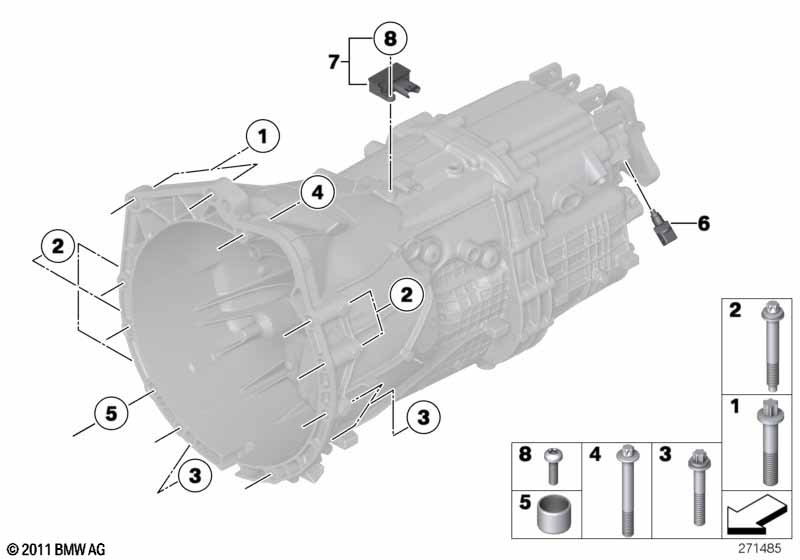 8
7
1
4
6
2
2
5
3
3
2
1
8
4
3
5
© 2011 BMW AG
271485