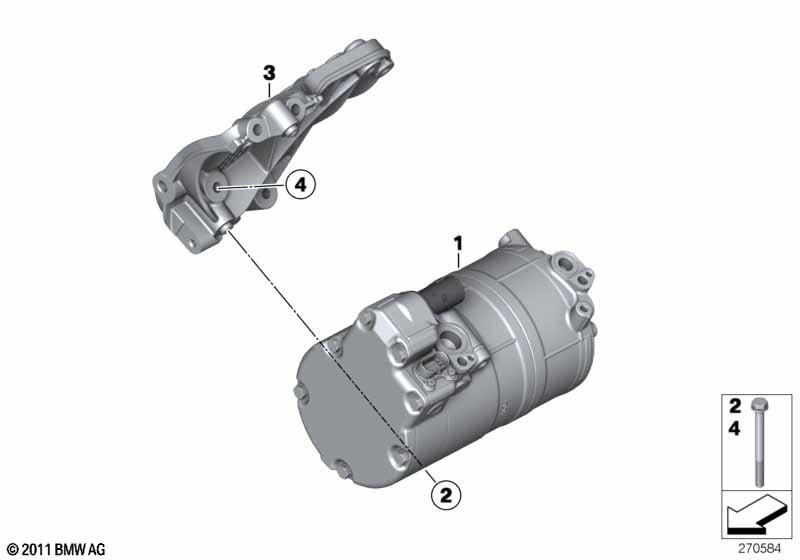 3

4

1

2

2
4

© 2011 BMW AG

270584