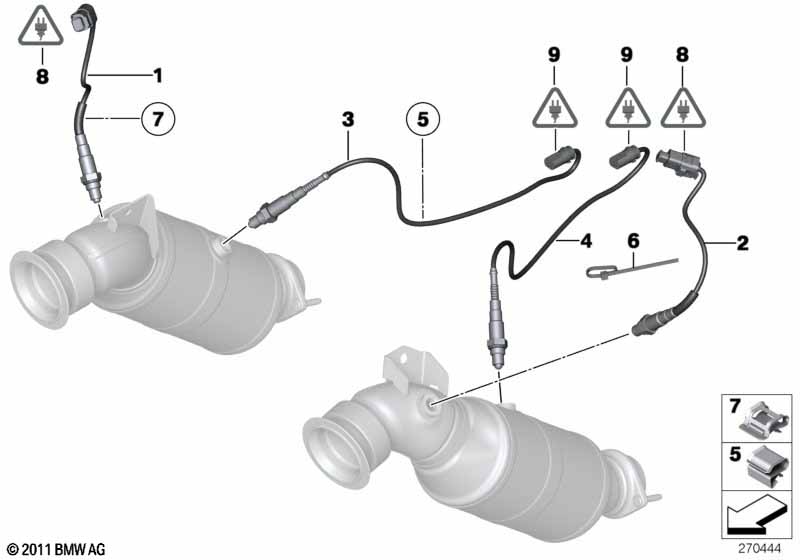 8
1
7
3
5
9
9
8
4
6
2
7
5
© 2011 BMW AG
270444