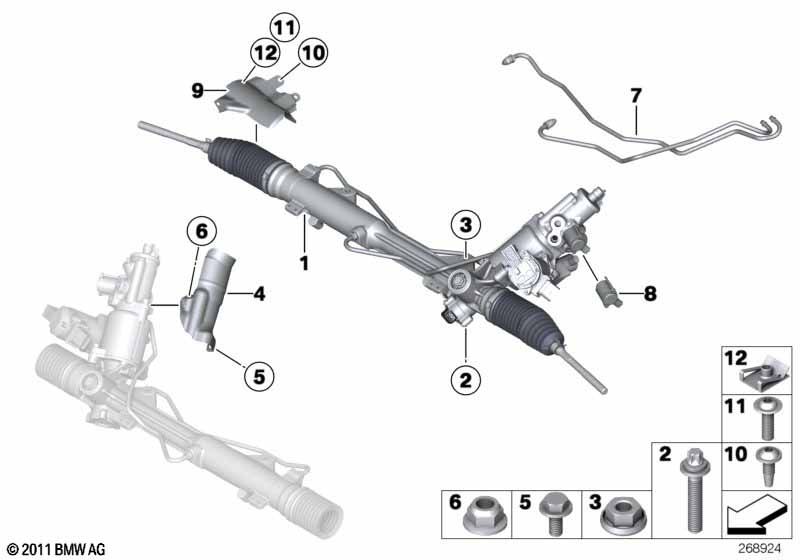 11
12
10
9
7
6
3
1
4
8
5
2
12
11
2
10
6
5
3
© 2011 BMW AG
268924