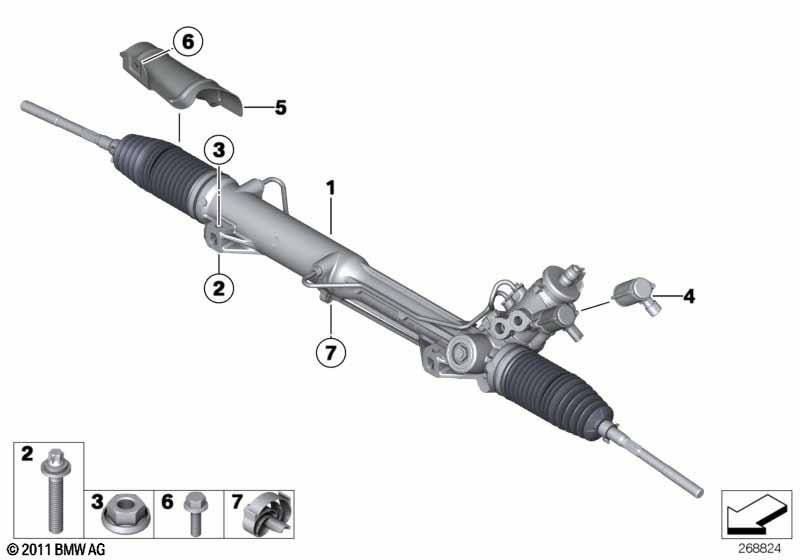 6
5
3
1
2
4
7
2
3
6
7
© 2011 BMW AG
268824