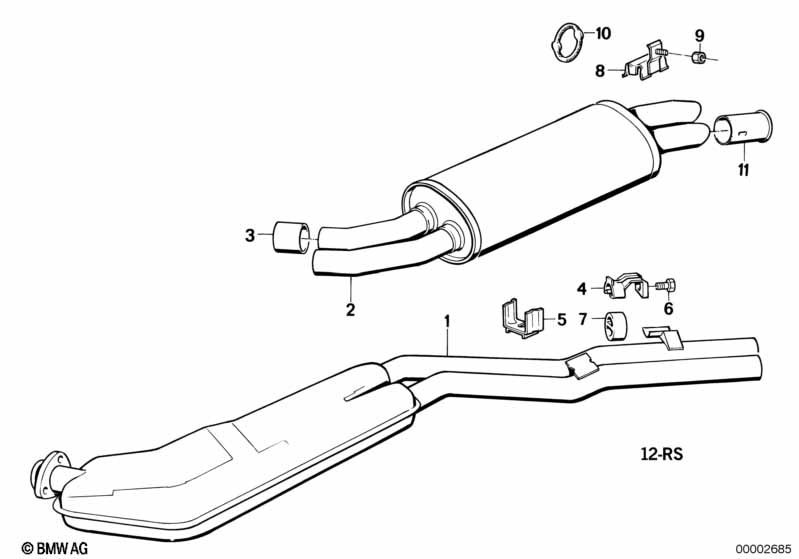 10
9
8
11
3
2
4
6
5
7
1
12-RS
© BMW AG
00002685