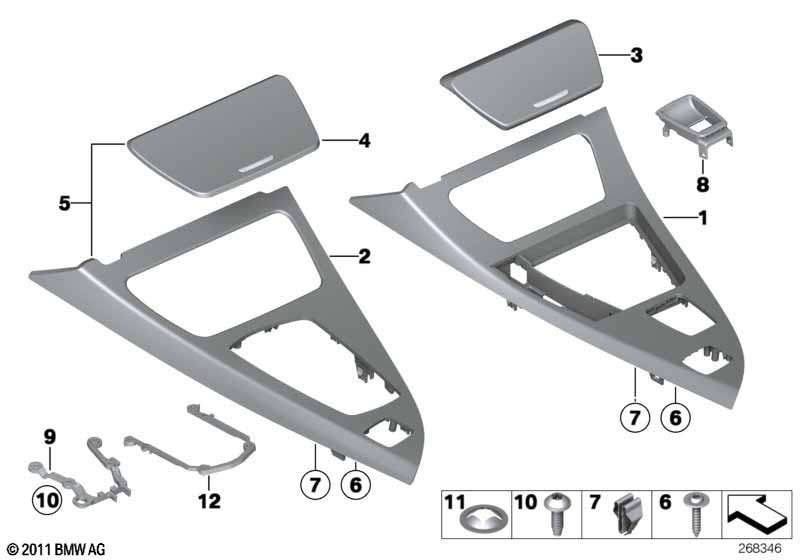 3
4
8
5
1
2
7
6
9
10
12
7
6
11
10
7
6
© 2011 BMW AG
268346