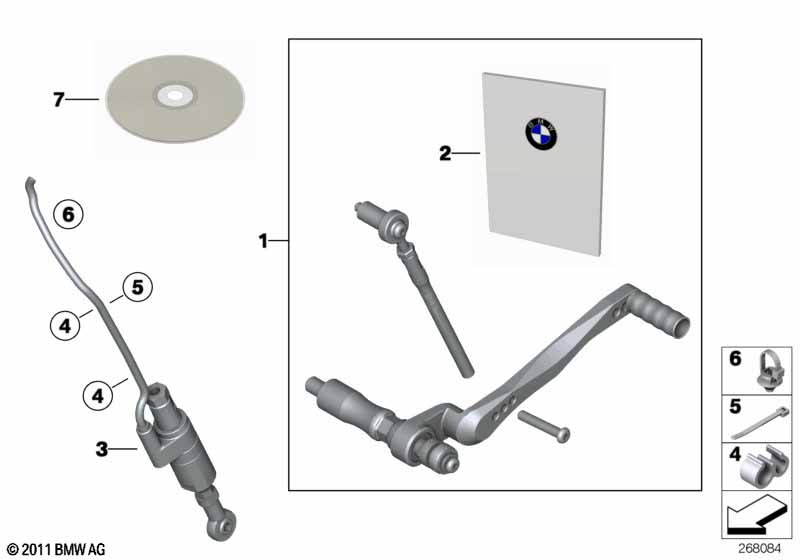 7
2
BMW
1
6
5
4
4
3
6
5
4
© 2011 BMW AG
268084