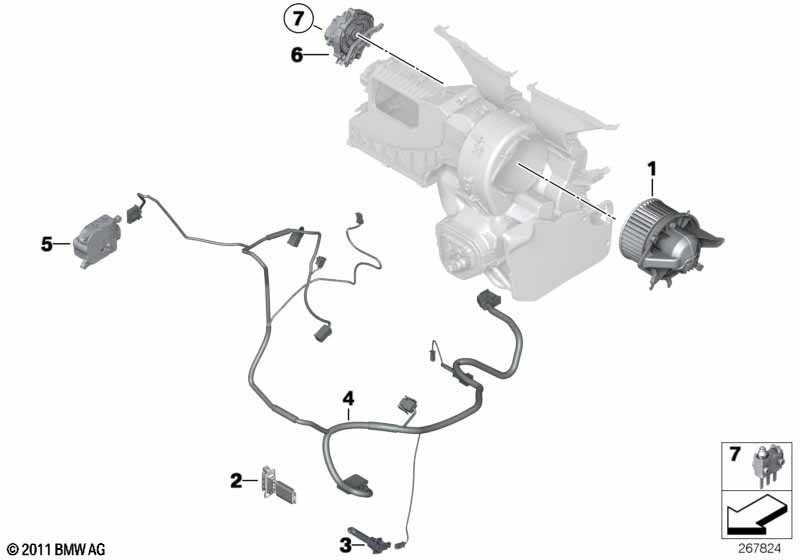 7
6
1
5
4
2
3
7
© 2011 BMW AG
267824