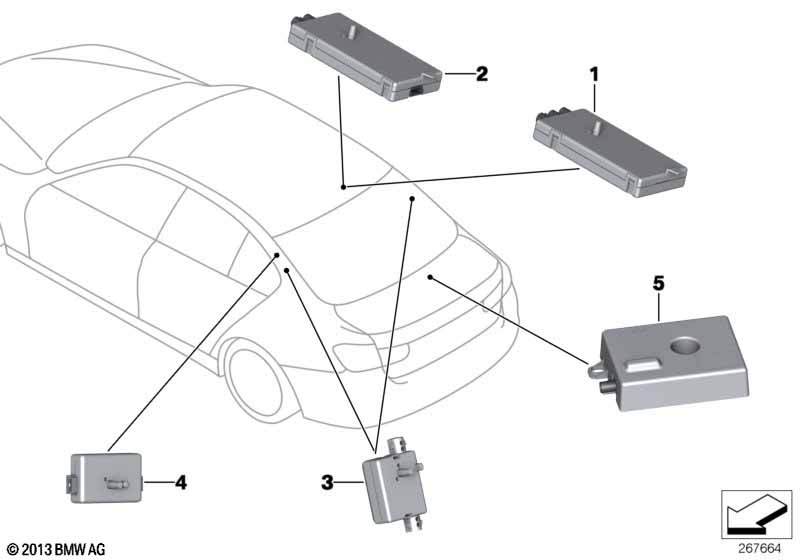 2
1
5
4
3
© 2013 BMW AG
267664