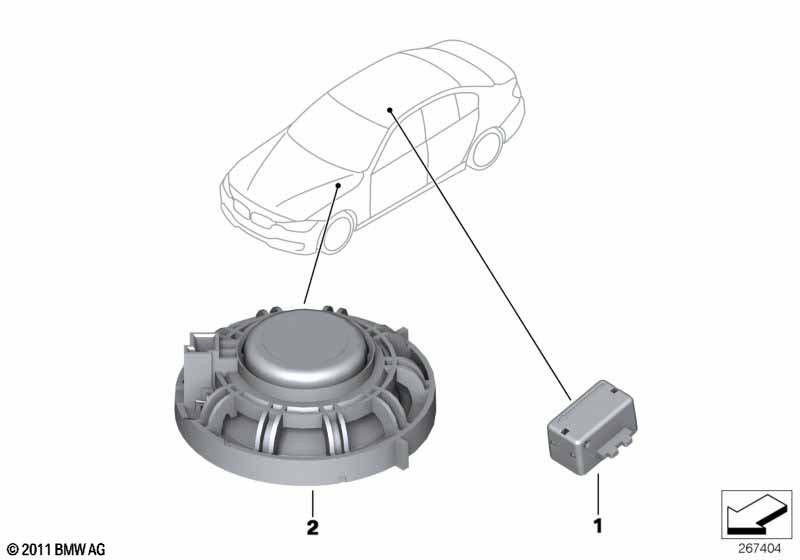 2

1

© 2011 BMW AG

267404