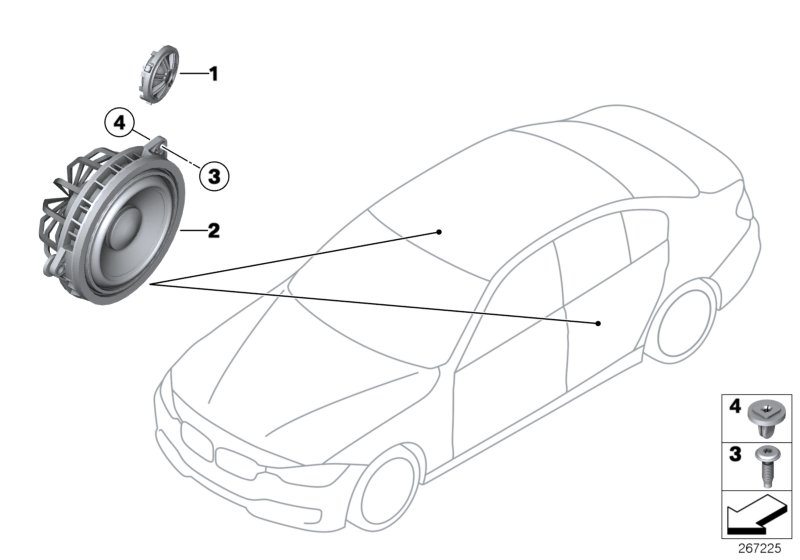 1
4
3
2
4
3
267225