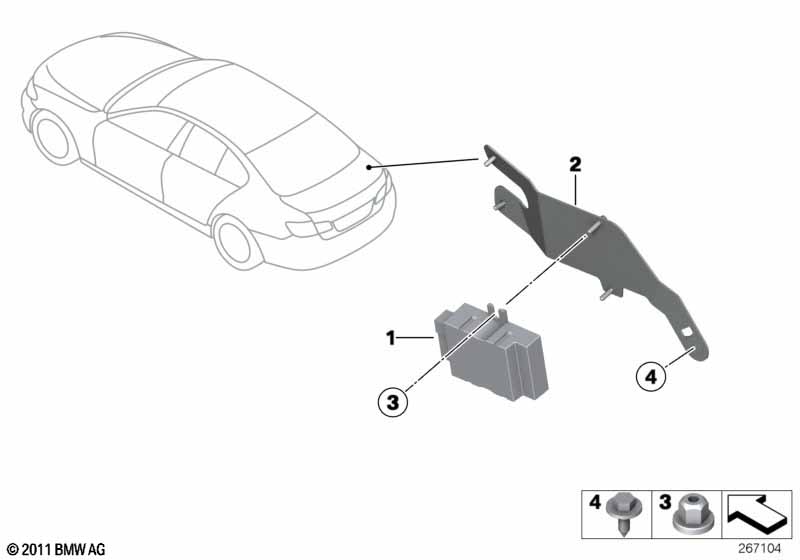 2

1

3

4

4

3

© 2011 BMW AG

267104