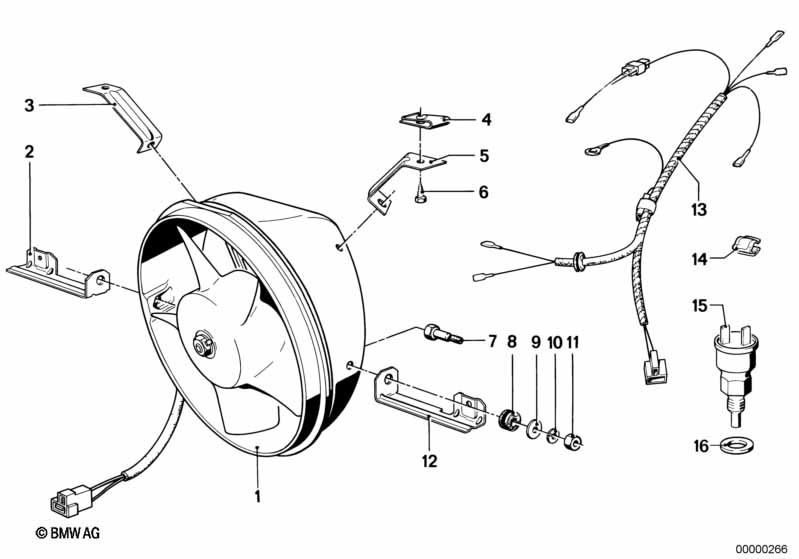 3
2
4
5
6
13
14
15
7
8
9
10
11
12
16
1
© BMW AG
00000266