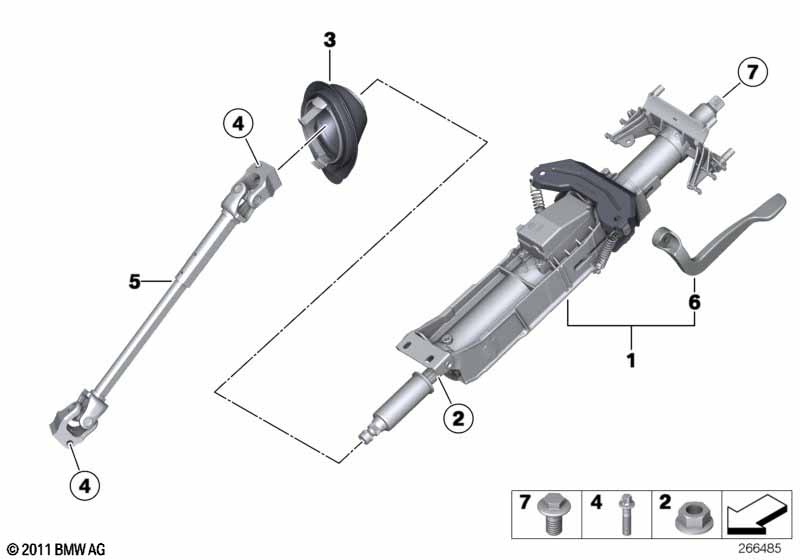 3
7
4
5
6
1
2
4
7
4
2
© 2011 BMW AG
266485