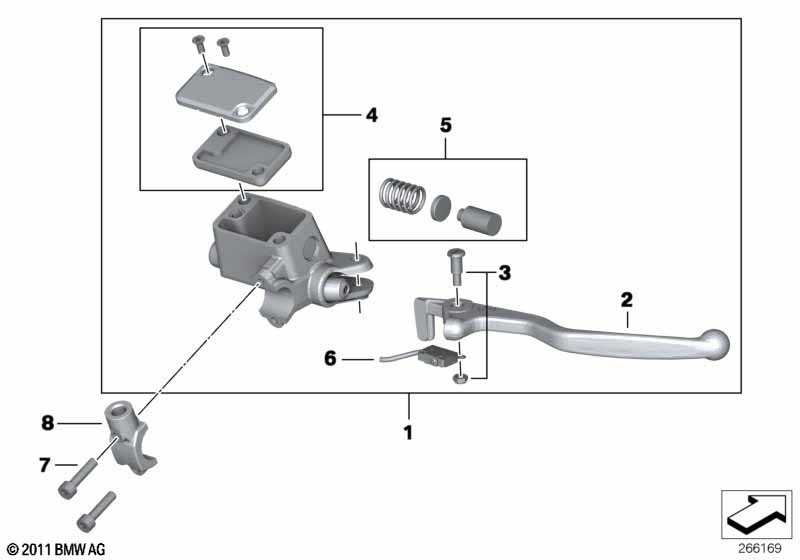 4
5
3
2
6
1
8
7
© 2011 BMW AG
266169