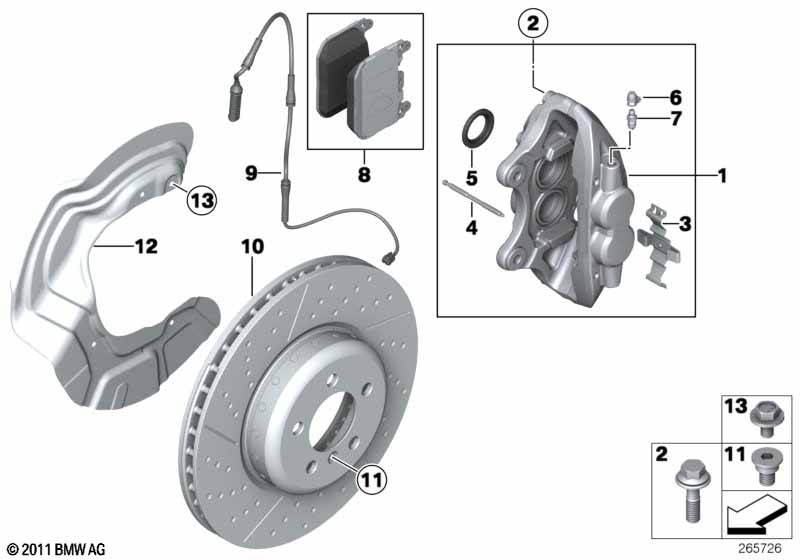 2
6
7
1
5
3
4
9
8
13
12
10
11
13
2
11
© 2011 BMW AG
265726