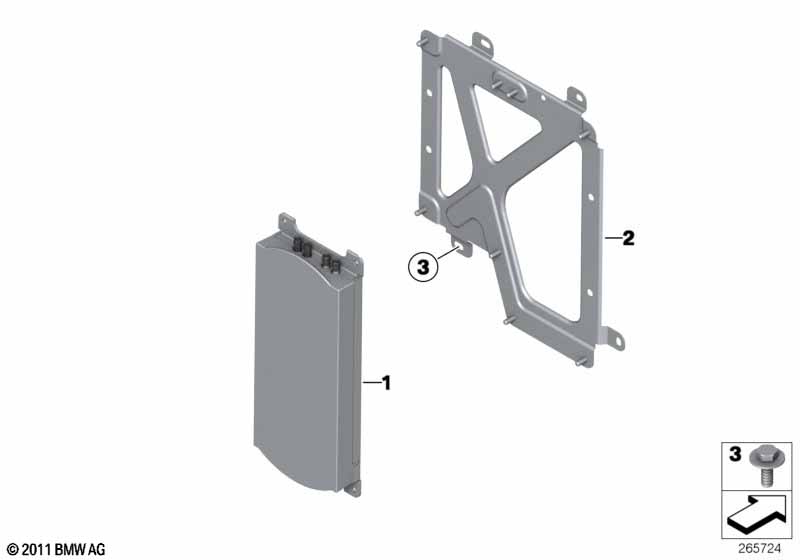 2

3

1

3

© 2011 BMW AG

265724