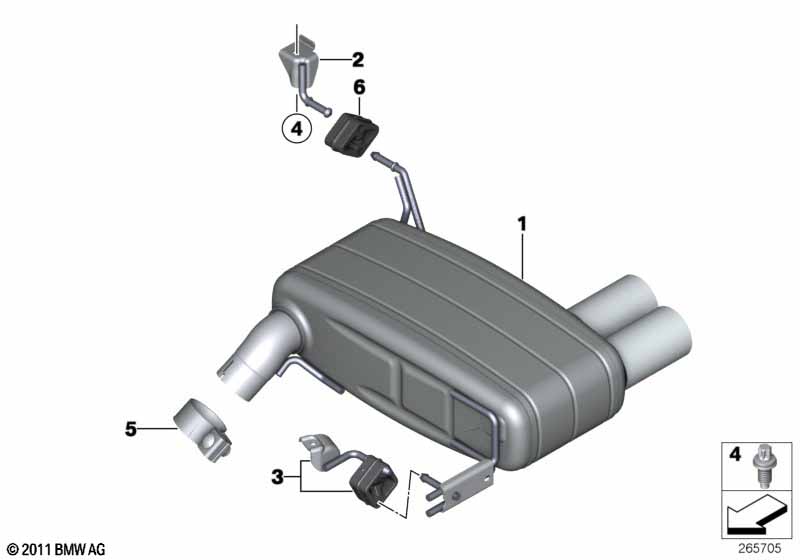 2
6
4
1
5
3
4
© 2011 BMW AG
265705