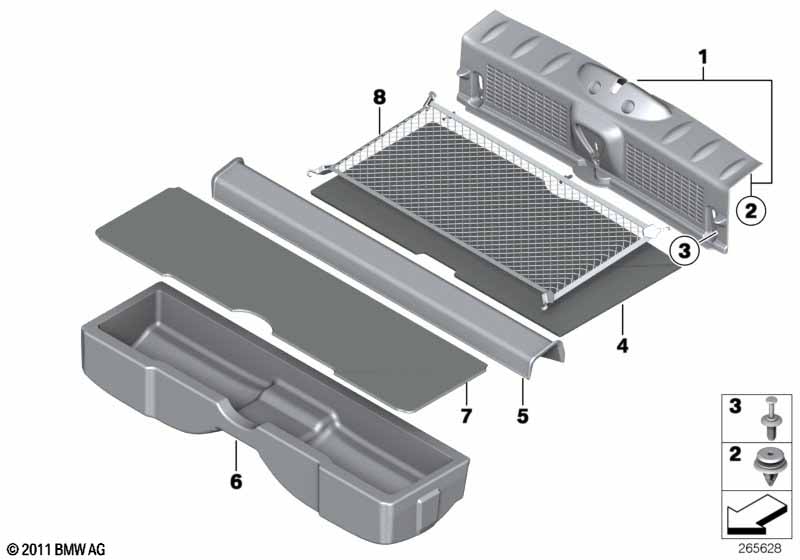 1
8
2
3
4
7
5
6
3
2
© 2011 BMW AG
265628