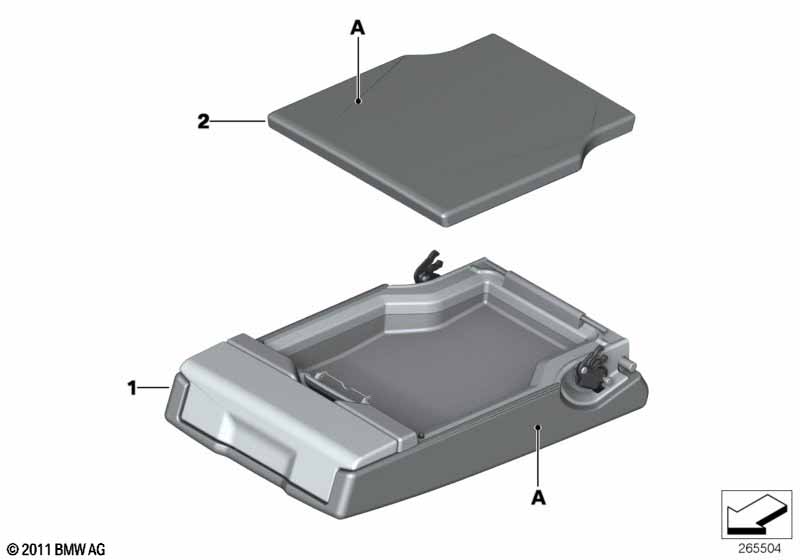 A

2

1

A

© 2011 BMW AG

265504