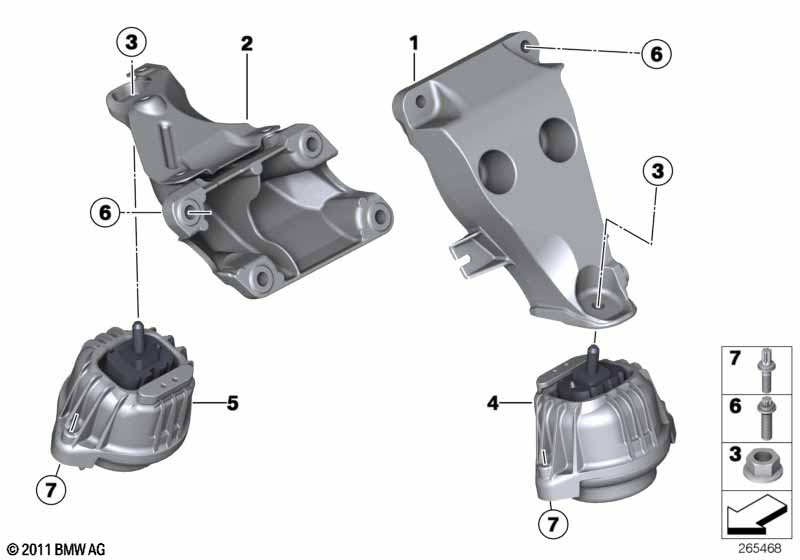 3
2
1
6
6
3
5
4
7
7
7
6
3
© 2011 BMW AG
265468