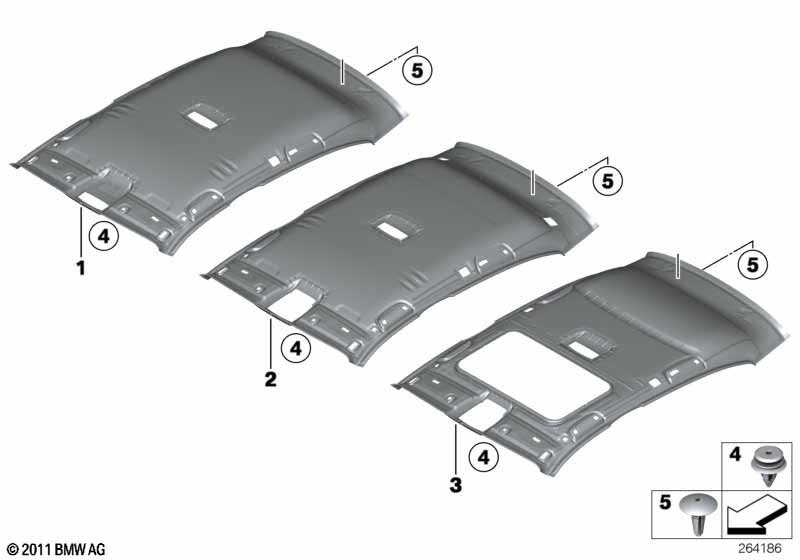 5
4
1
5
4
2
5
4
3
4
5
© 2011 BMW AG
264186