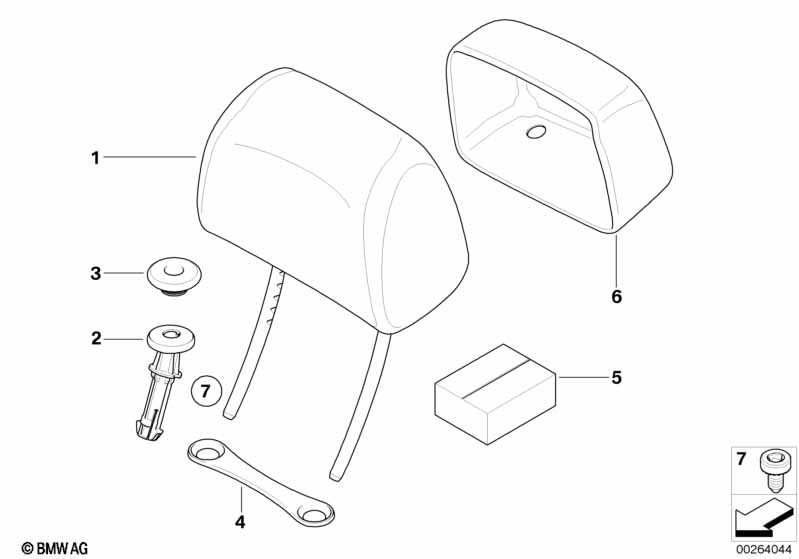 1
3
2
7
4
6
5
7
© BMW AG
00264044