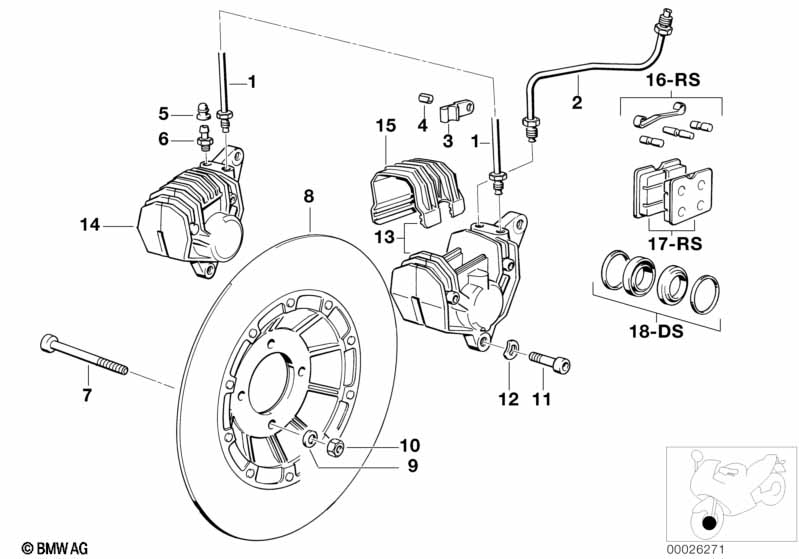 1
2
16-RS
5
6
15
4
3
1
14
8
13
17-RS
18-DS
7
12
11
10
9
© BMW AG
00026271