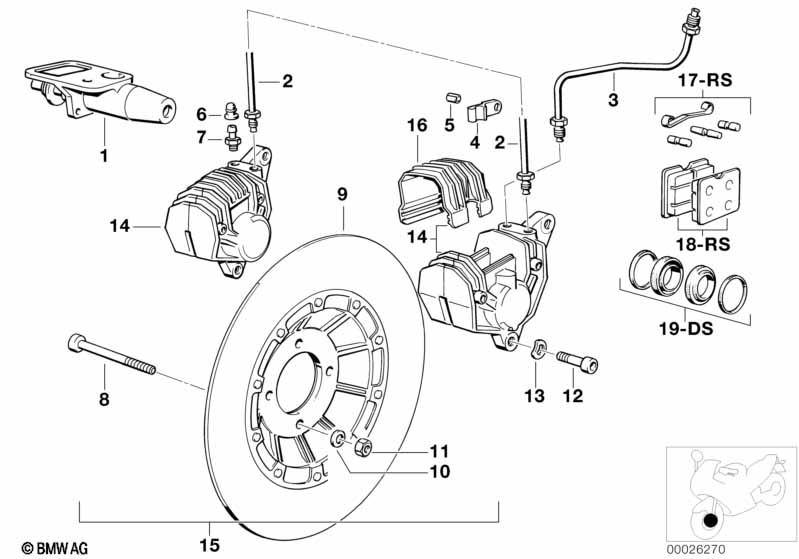 1
2
6
7
14
9
16
5
4
2
3
17-RS
18-RS
19-DS
14
8
13
12
11
10
15
© BMW AG
00026270