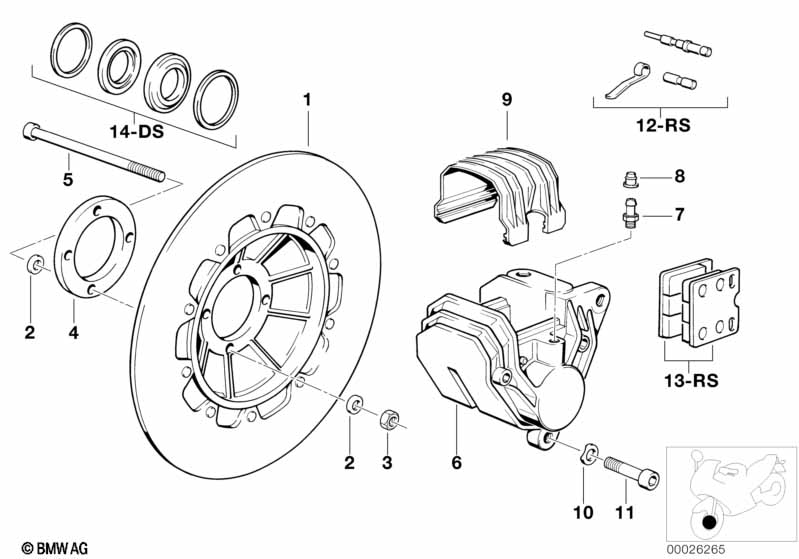 14-DS
1
9
12-RS
5
8
7
2
4
13-RS
2
3
6
10
11
© BMW AG
00026265