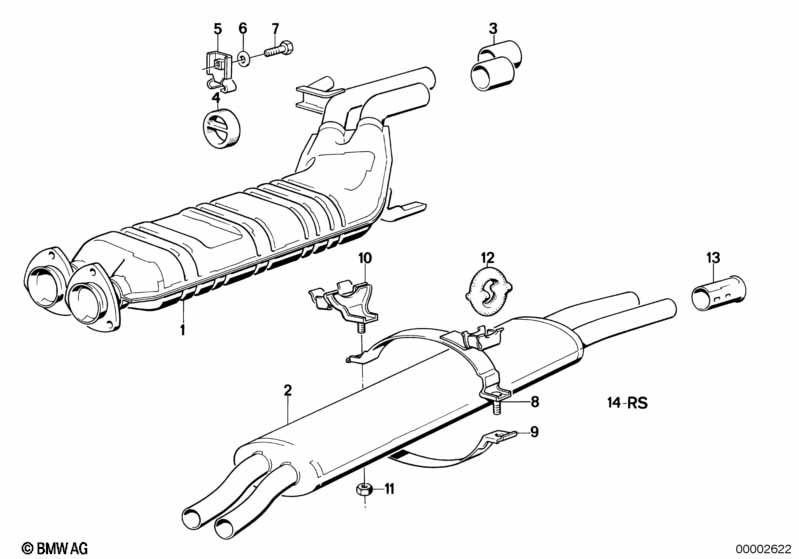 5
6
7
3
4
10
12
13
1
2
8
14-RS
9
11
© BMW AG
00002622