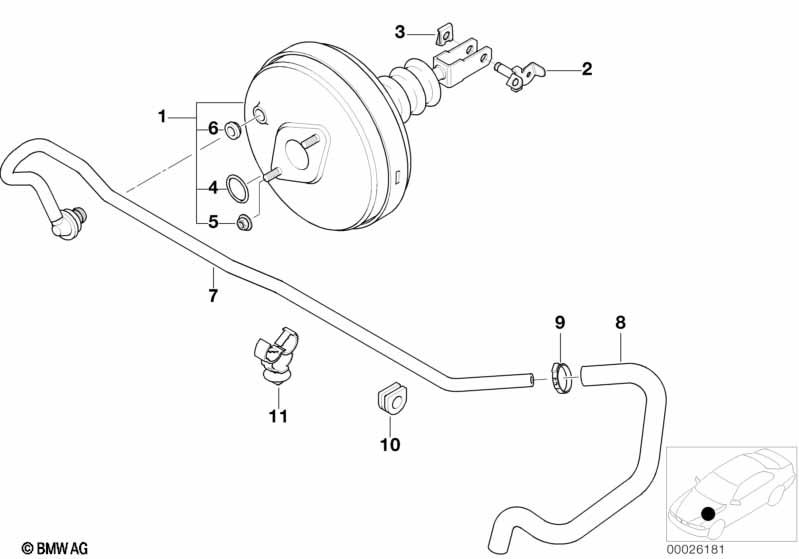 3
2
1
6
4
5
7
9
8
11
10
© BMW AG
00026181