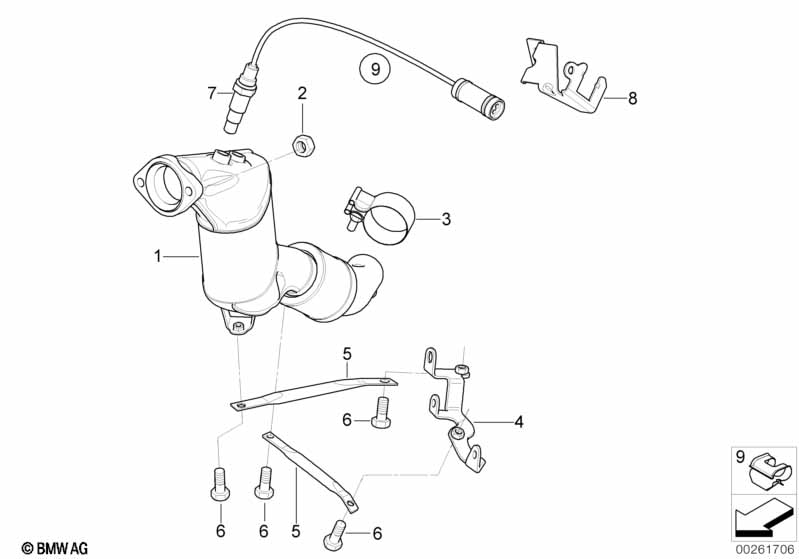 9
7
2
8
3
1
5
6
4
6
6
5
6
9
© BMW AG
00261706