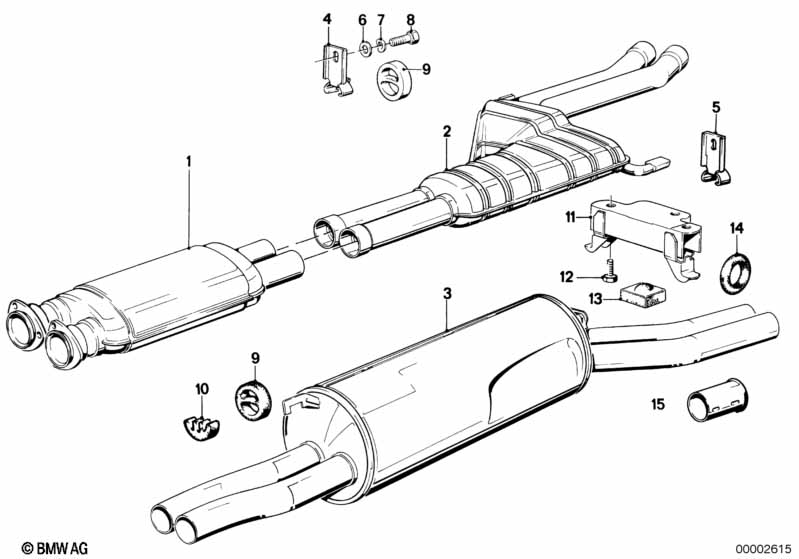 4 6 7 8
9
5
2
1
11
14
12
13
3
9
10
15
© BMW AG
00002615