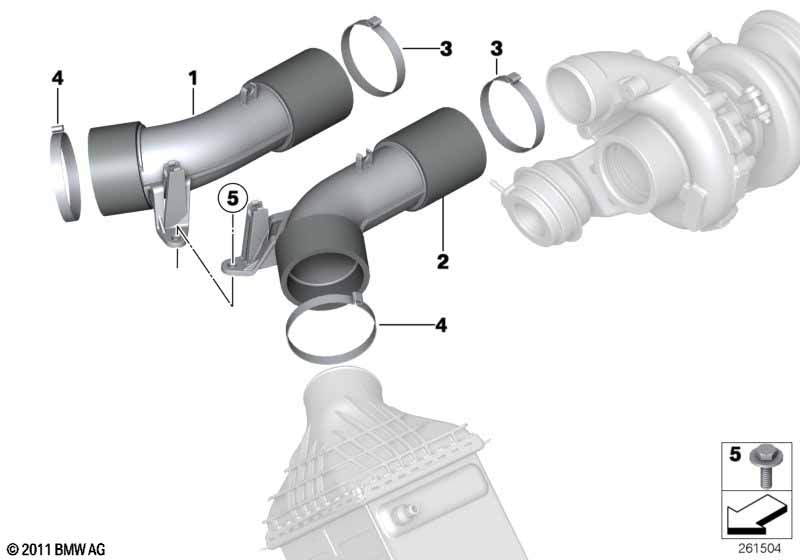 4
1
3
3
5
2
4
5
© 2011 BMW AG
261504