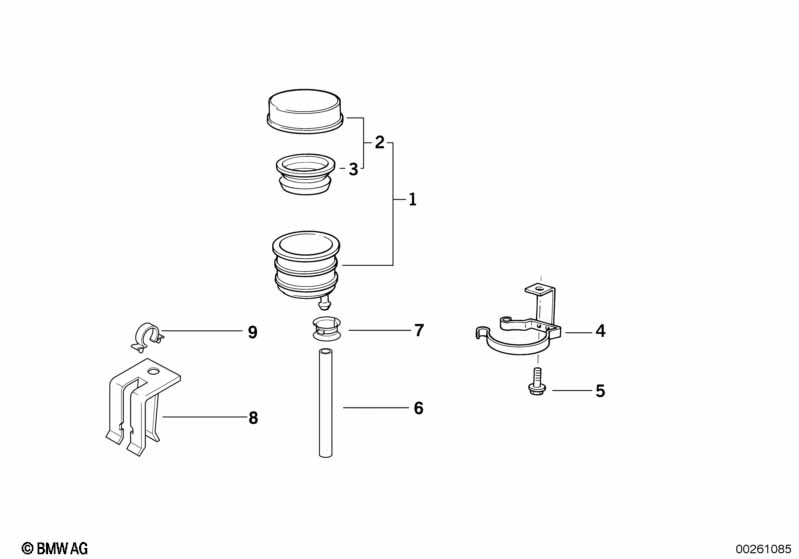 2
3
1
9
7
4
5
8
6
© BMW AG
00261085