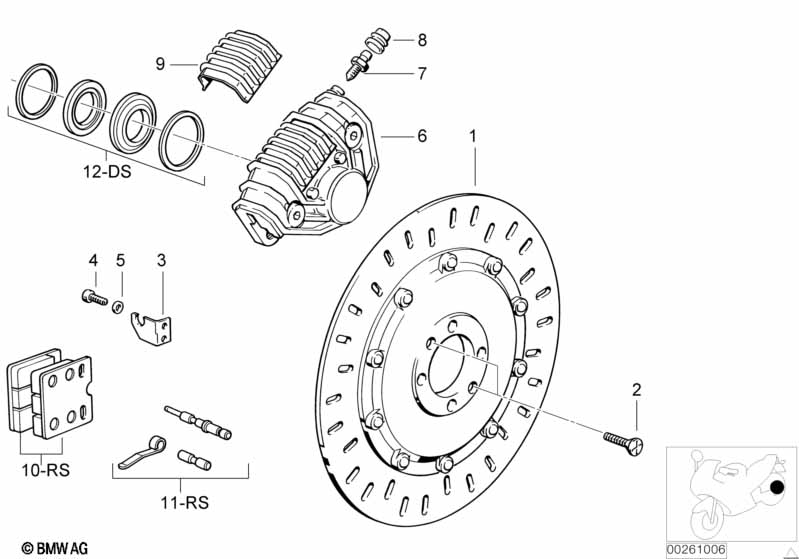 9
8
7
6
1
12-DS
4
5
3
2
10-RS
11-RS
© BMW AG
00261006