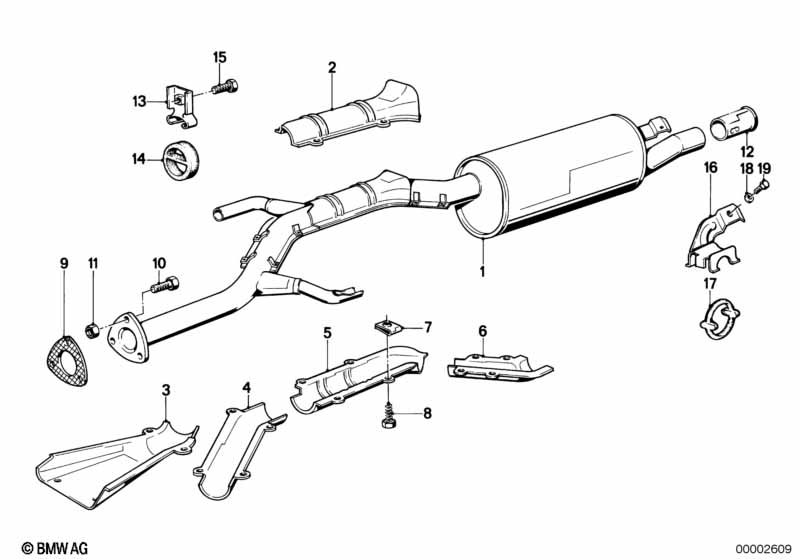 15
2
13
14
12
16
18
19
9
11
10
1
17
7
5
6
3
4
8
© BMW AG
00002609