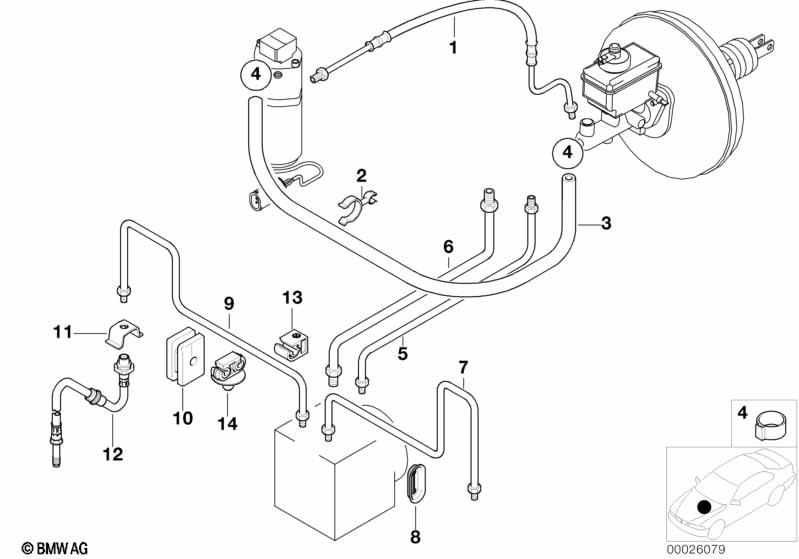 1
4
4
2
3
6
9
13
11
5
7
10
14
12
8
4
© BMW AG
00026079