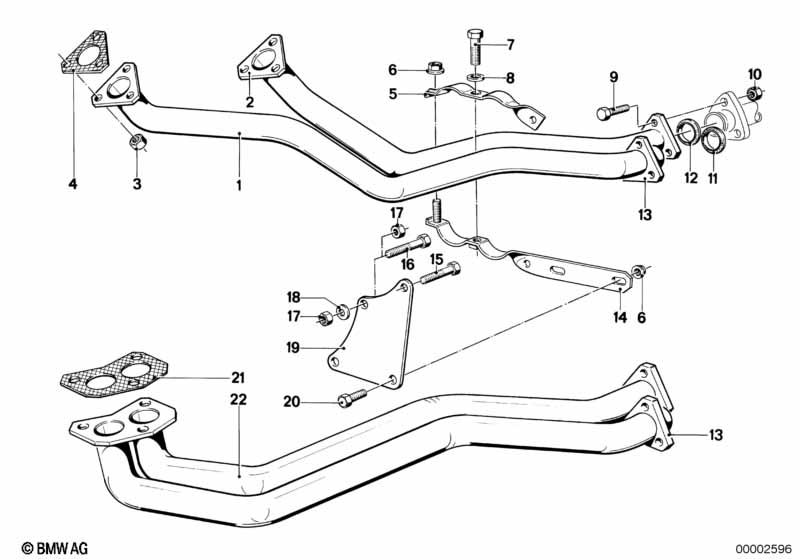 7
6
8
5
9
10
2
4
3
1
12
11
13
17
16
15
18
17
14
6
19
21
22
20
13
© BMW AG
00002596