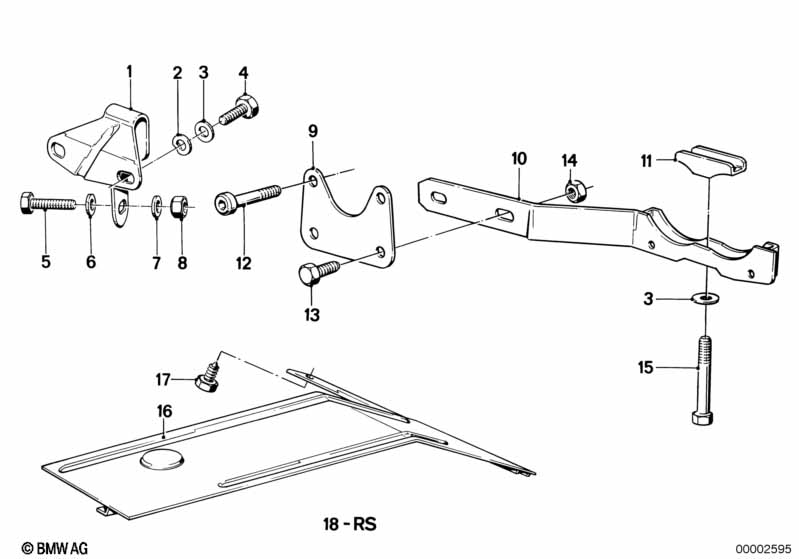 1
2
3
4
9
10
14
11
5
6
7
8
12
13
3
15
17
16
18 - RS
© BMW AG
00002595