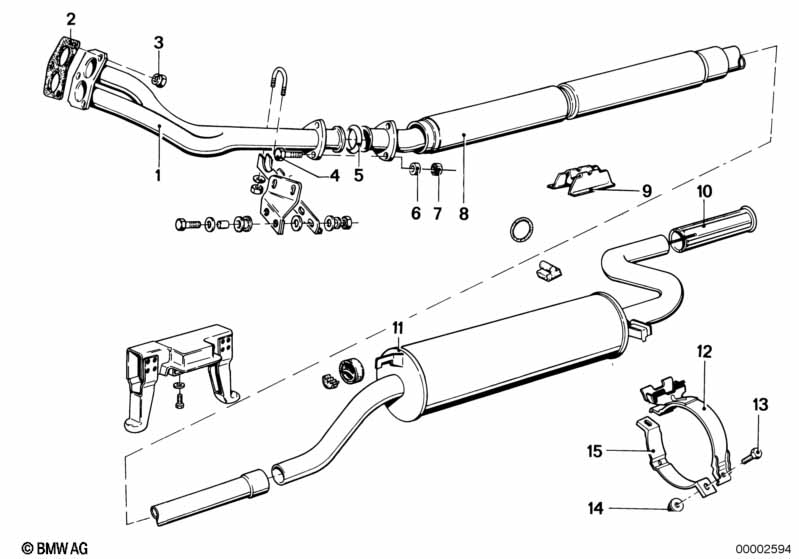 2
3
1
4
5
6
7
8
9
10
11
12
13
15
14
© BMW AG
00002594