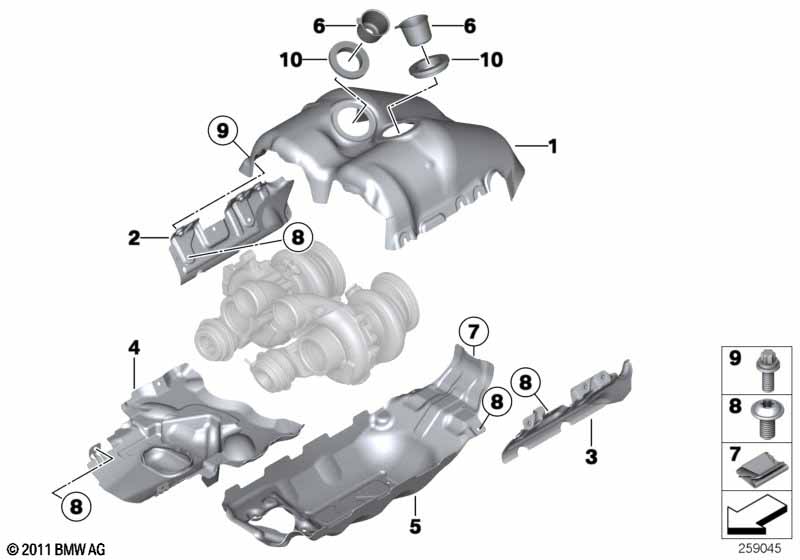 6
6
10
10
9
1
2
8
4
7
8
8
3
8
5
9
8
7
© 2011 BMW AG
259045