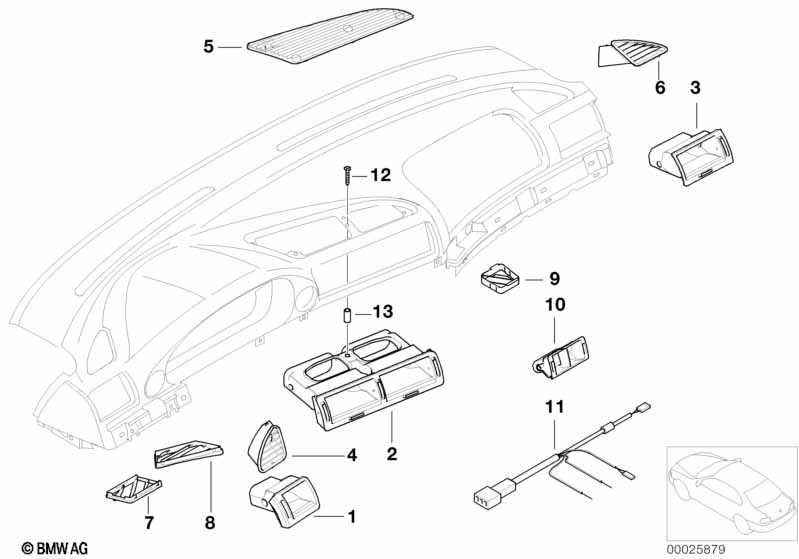 5
6
3
12
9
13
10
11
4
2
7
8
1
© BMW AG
00025879