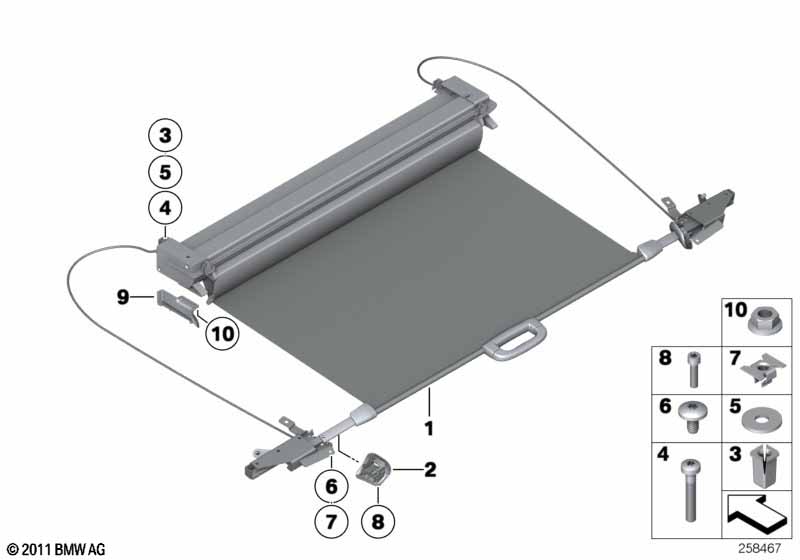 3
5
4
9
10
1
2
6
7
8
10
8
7
6
5
4
3
© 2011 BMW AG
258467